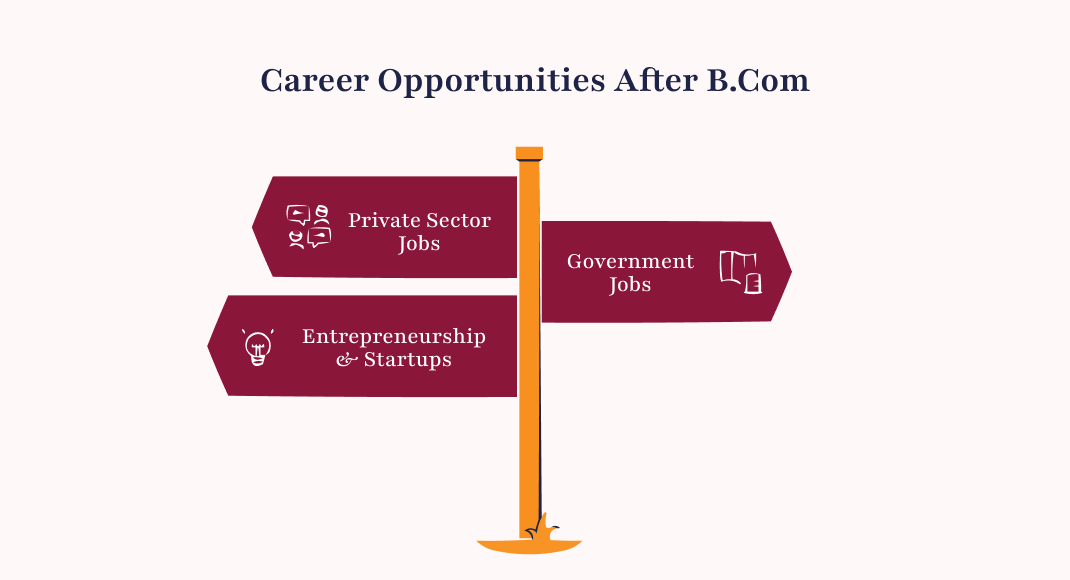 Career Opportunities After B.Com

Private Sector Jobs

Government Jobs

Entrepreneurship & Startups